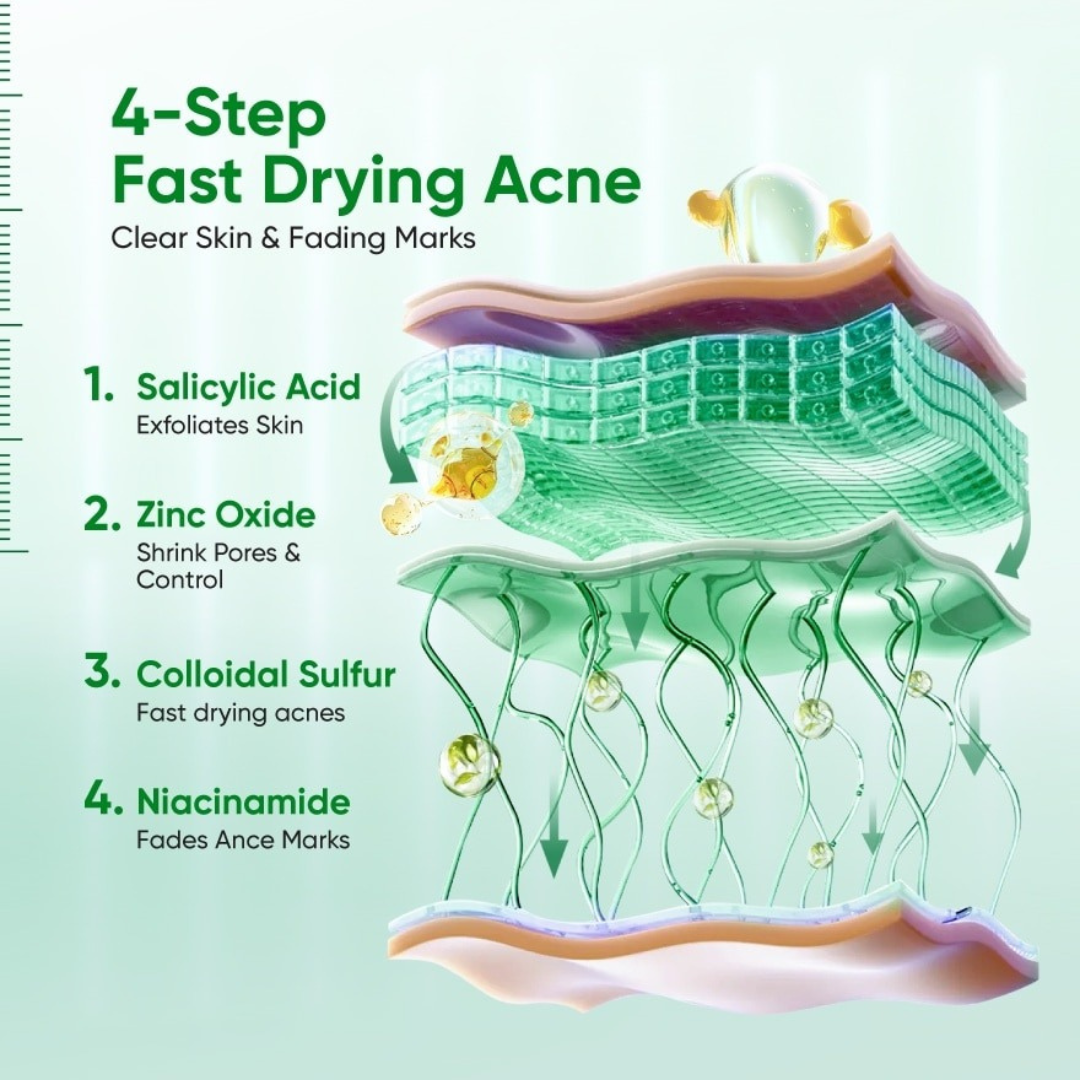 4-Step
Fast Drying Acne
Clear Skin & Fading Marks

1. Salicylic Acid
Exfoliates Skin

2. Zinc Oxide
Shrink Pores & Control

3. Colloidal Sulfur
Fast drying acnes

4. Niacinamide
Fades Ance Marks